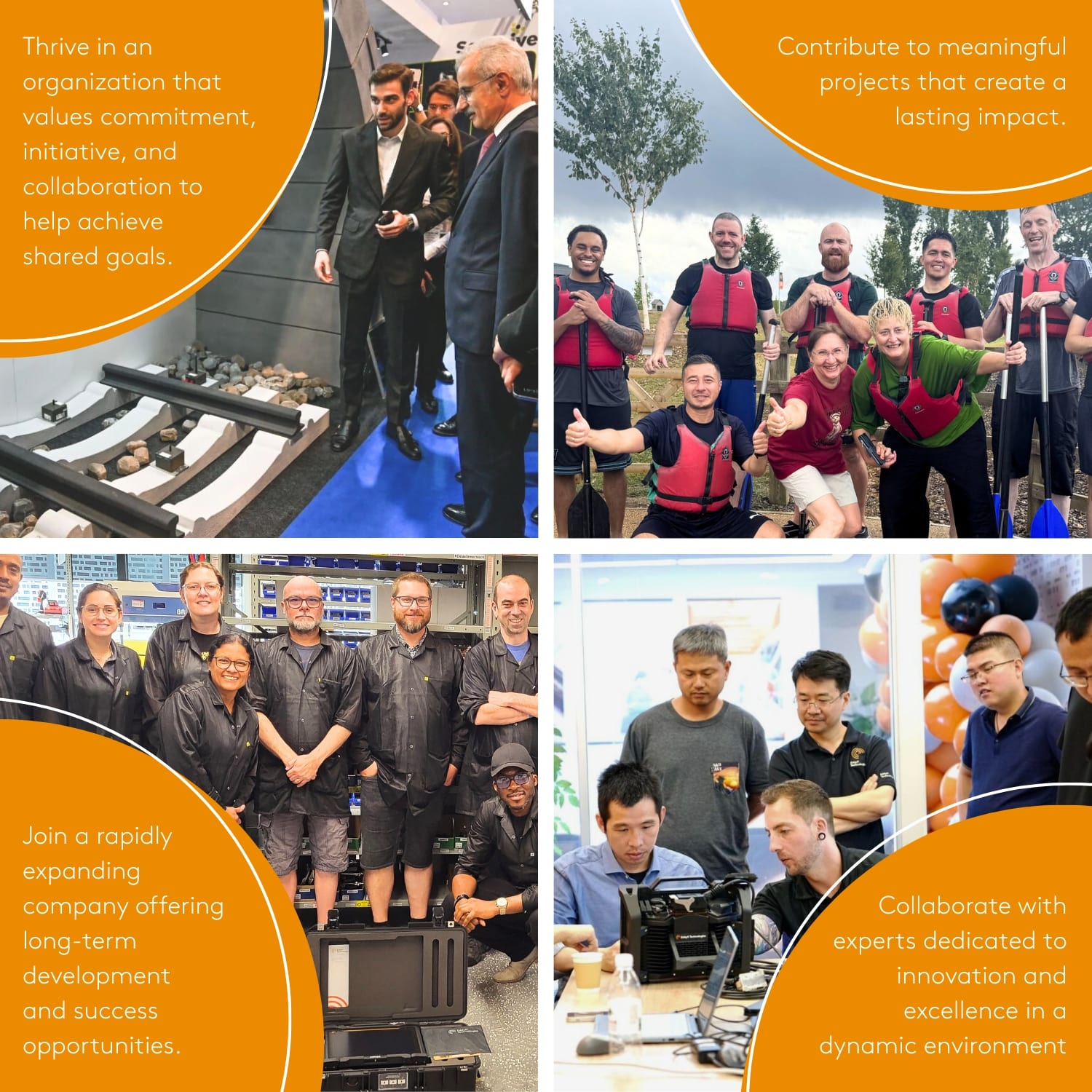 Thrive in an organization that values commitment, initiative, and collaboration to help achieve shared goals.

Contribute to meaningful projects that create a lasting impact.

Join a rapidly expanding company offering long-term development and success opportunities.

Collaborate with experts dedicated to innovation and excellence in a dynamic environment